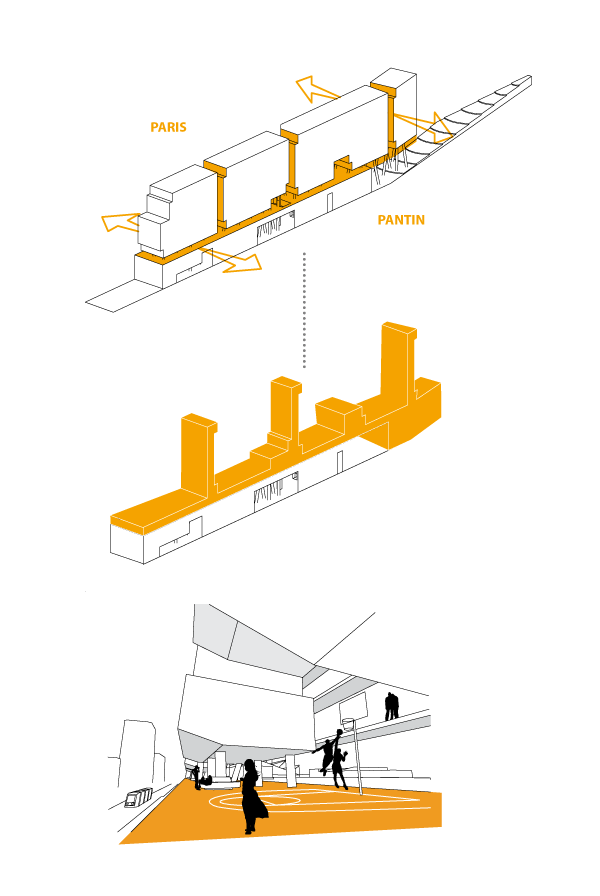 PARIS

PANTIN